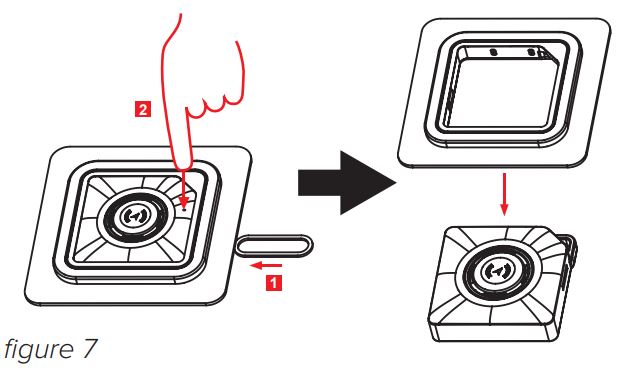 2

1

figure 7