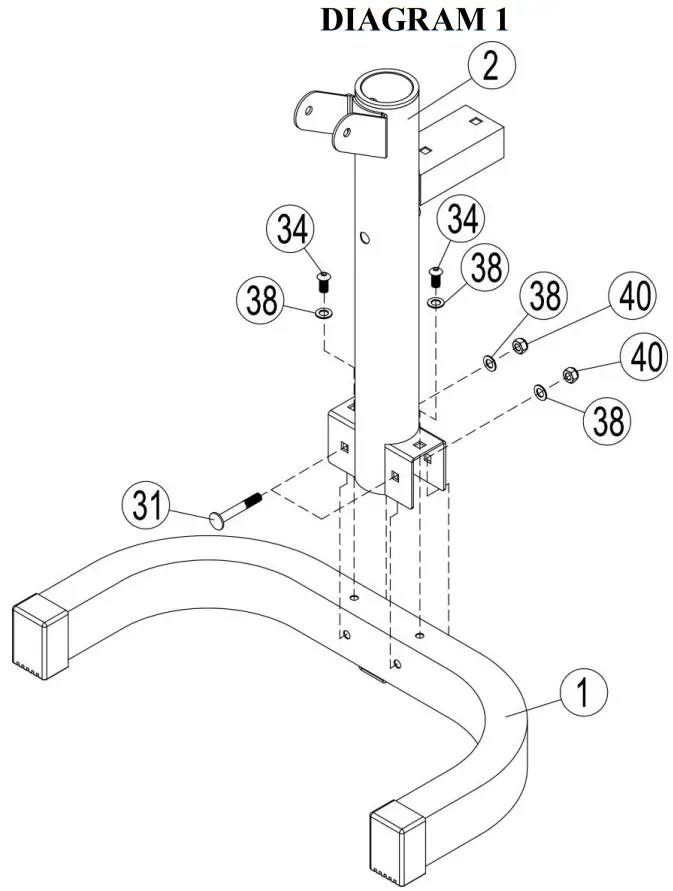 DIAGRAM 1

2

34

34

38

38

38

40

40

38

31

1