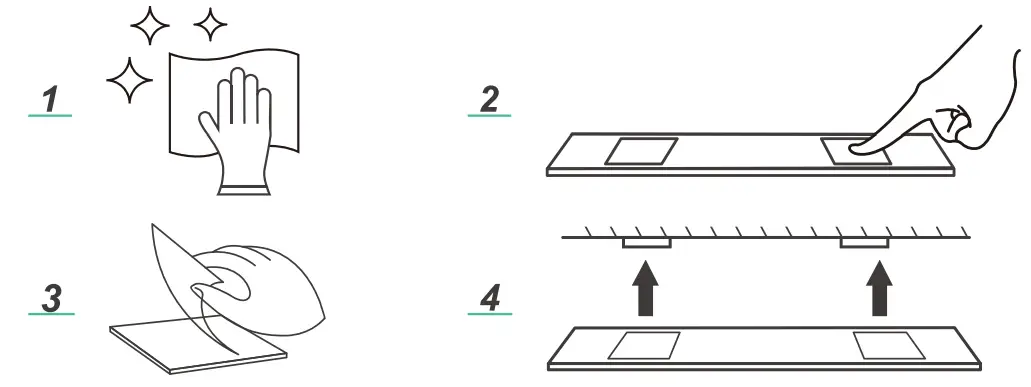 1

2

3

4