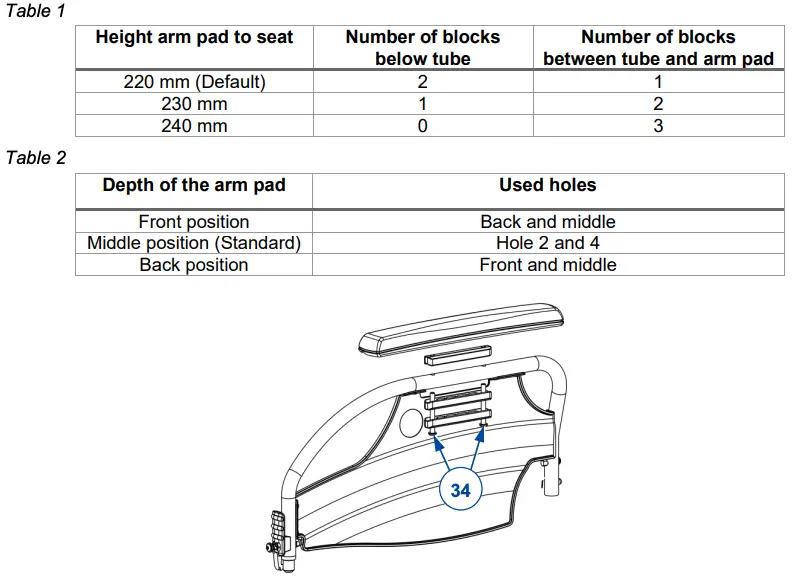 Table 1

| Height arm pad to seat | Number of blocks below tube | Number of blocks between tube and arm pad |
|---|---|---|
| 220 mm (Default) | 2 | 1 |
| 230 mm | 1 | 2 |
| 240 mm | 0 | 3 |

Table 2

| Depth of the arm pad | Used holes |
|---|---|
| Front position | Back and middle |
| Middle position (Standard) | Hole 2 and 4 |
| Back position | Front and middle |

34