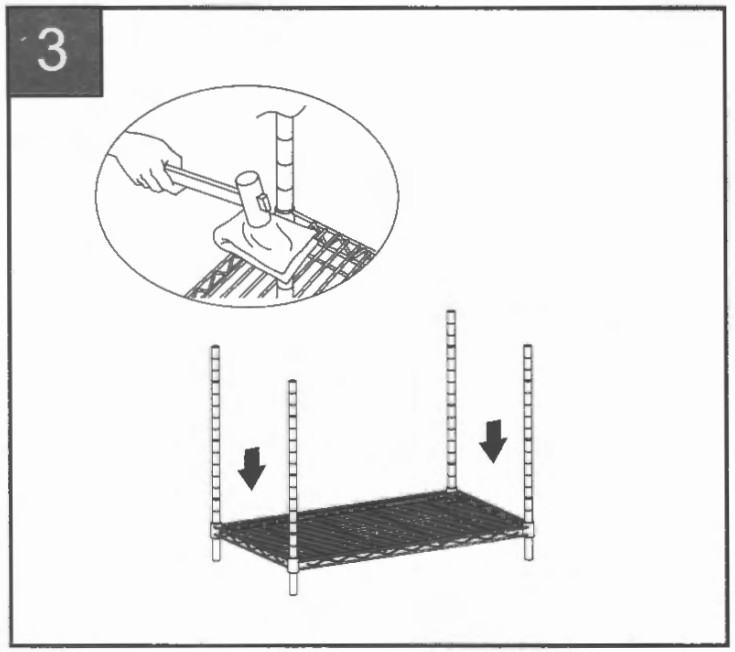 3