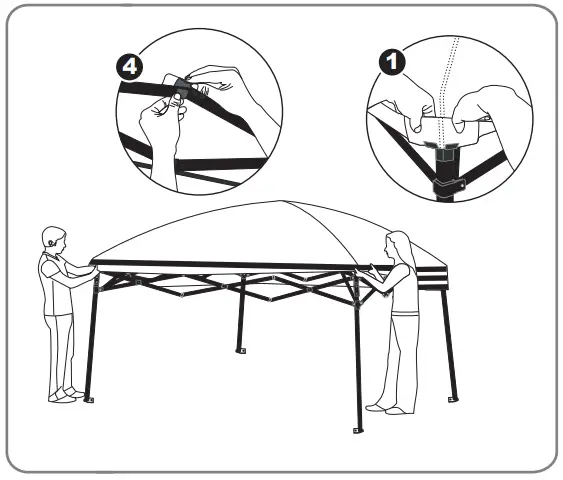 4

1