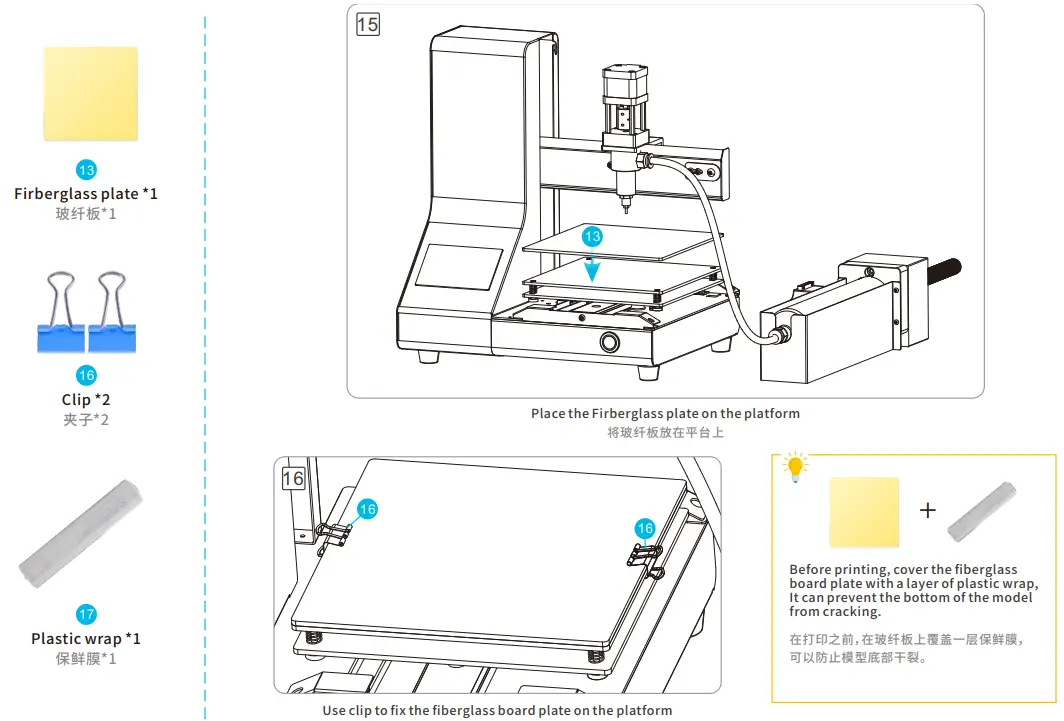 13
Firberglass plate *1
玻纤板*1

16
Clip *2
夹子*2

17
Plastic wrap *1
保鲜膜*1

15

13

Place the Firberglass plate on the platform
将玻纤板放在平台上

16

16

16

Use clip to fix the fiberglass board plate on the platform

+

Before printing, cover the fiberglass board plate with a layer of plastic wrap, It can prevent the bottom of the model from cracking.

在打印之前，在玻纤板上覆盖一层保鲜膜，可以防止模型底部干裂。