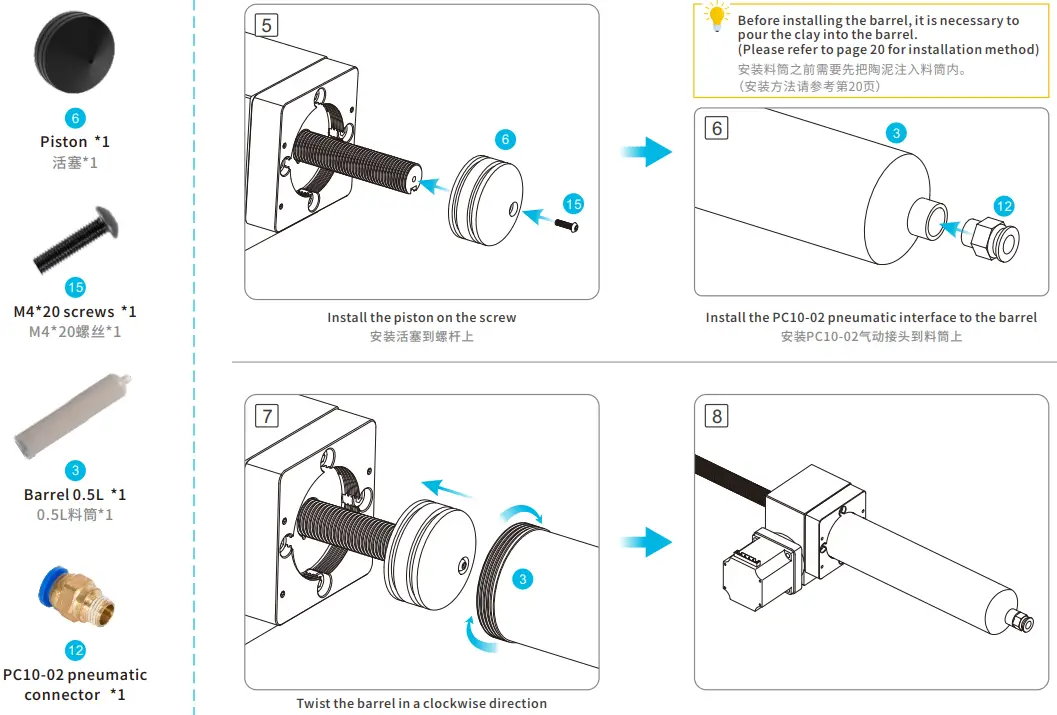 6
Piston *1
活塞*1

15
M4*20 screws *1
M4*20螺丝*1

3
Barrel 0.5L *1
0.5L料筒*1

12
PC10-02 pneumatic connector *1

5

6

15

Install the piston on the screw
安装活塞到螺杆上

Before installing the barrel, it is necessary to pour the clay into the barrel.
(Please refer to page 20 for installation method)
安装料筒之前需要先把陶泥注入料筒内。
(安装方法请参考第20页)

6

3

12

Install the PC10-02 pneumatic interface to the barrel
安装PC10-02气动接头到料筒上

7

3

Twist the barrel in a clockwise direction

8