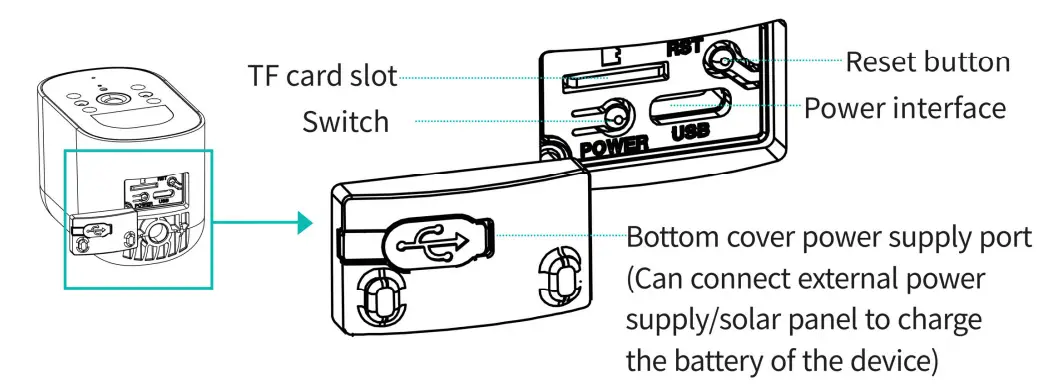 TF card slot
Switch
RST
POWER
USB
Reset button
Power interface
Bottom cover power supply port (Can connect external power supply/solar panel to charge the battery of the device)