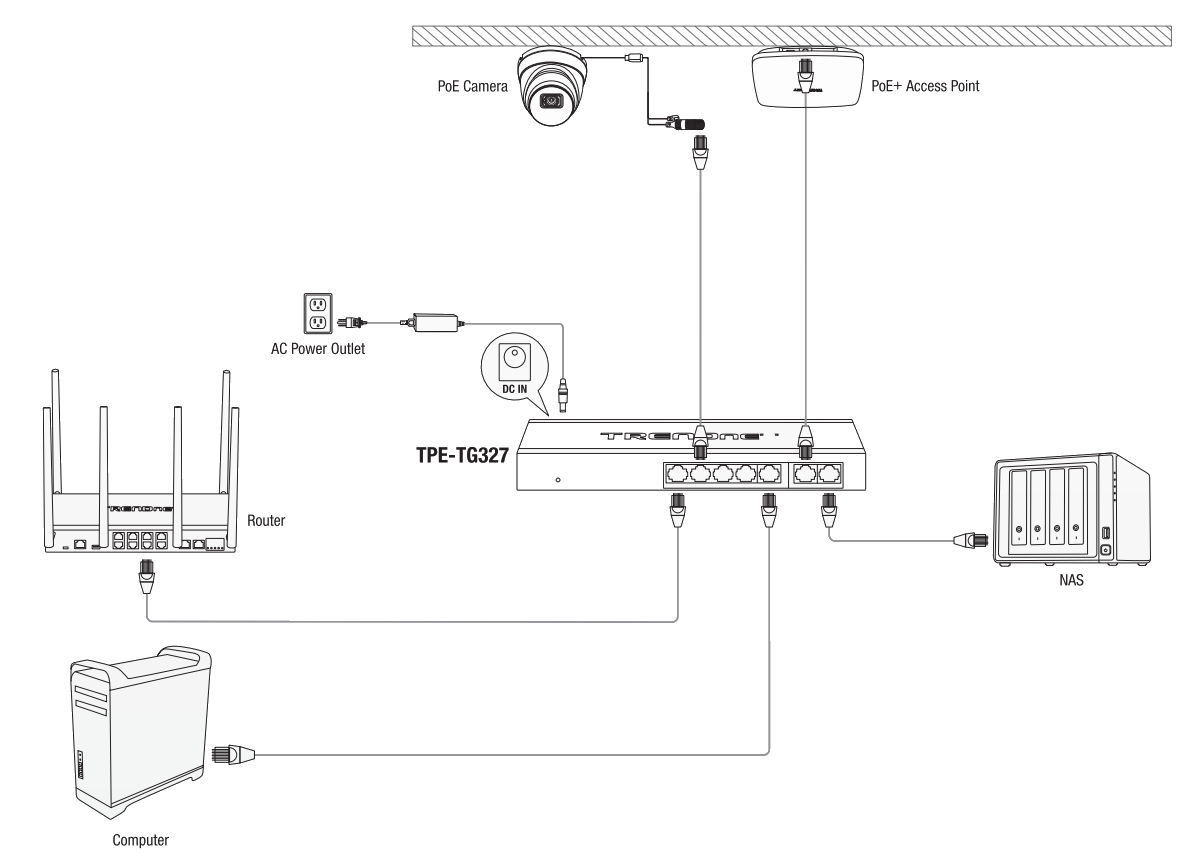 PoE Camera

PoE+ Access Point

AC Power Outlet

DC IN

TRENDnet

TPE-TG327

TRENDnet

Router

NAS

Computer