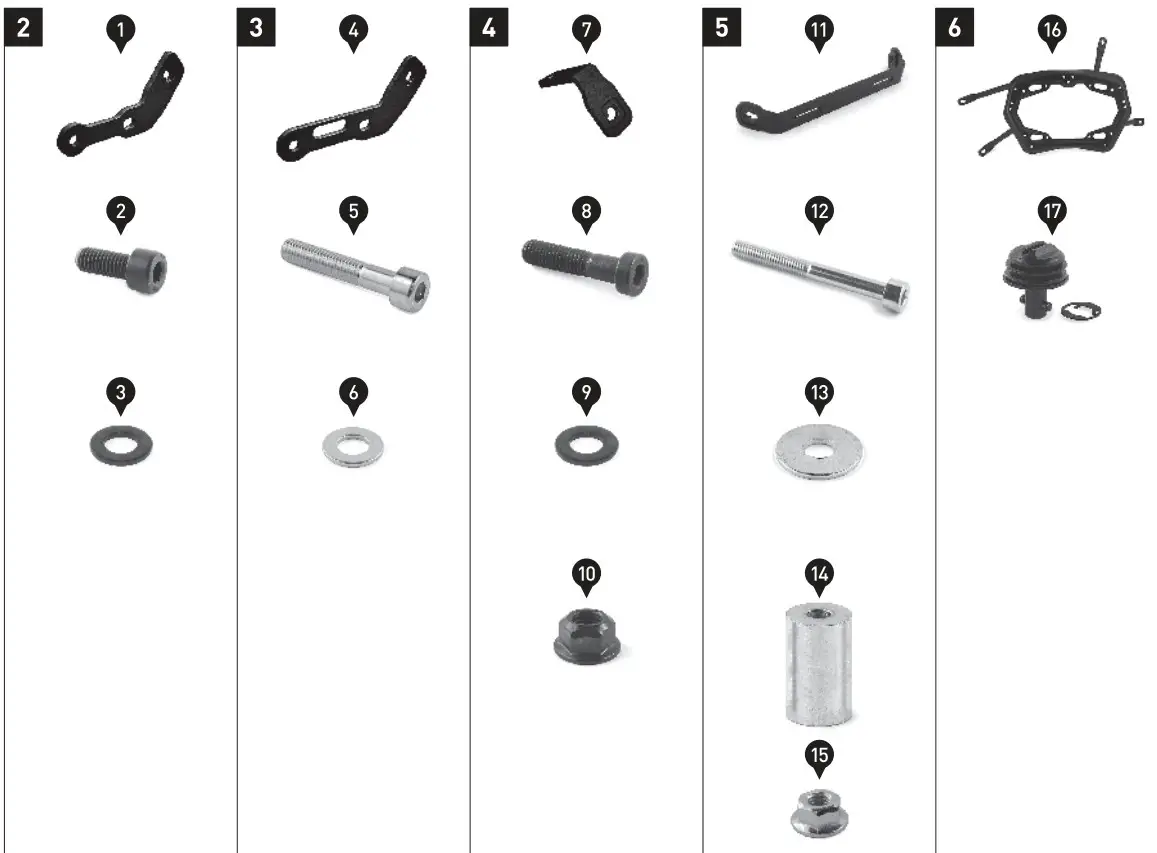 2
1
2
3

3
4
5
6

4
7
8
9
10

5
11
12
13
14
15

6
16
17