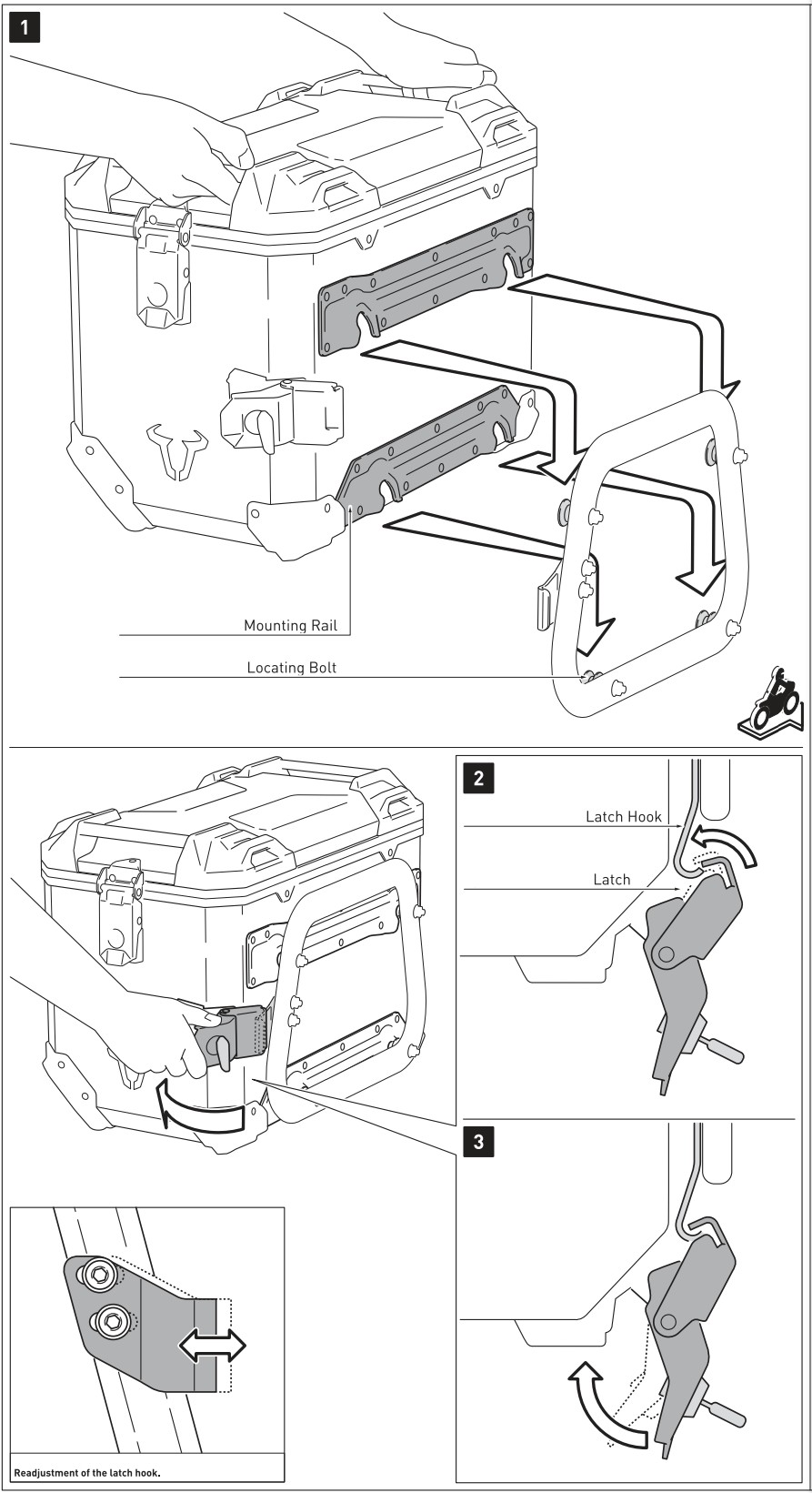 1

Mounting Rail

Locating Bolt

2

Latch Hook

Latch

3

Readjustment of the latch hook.