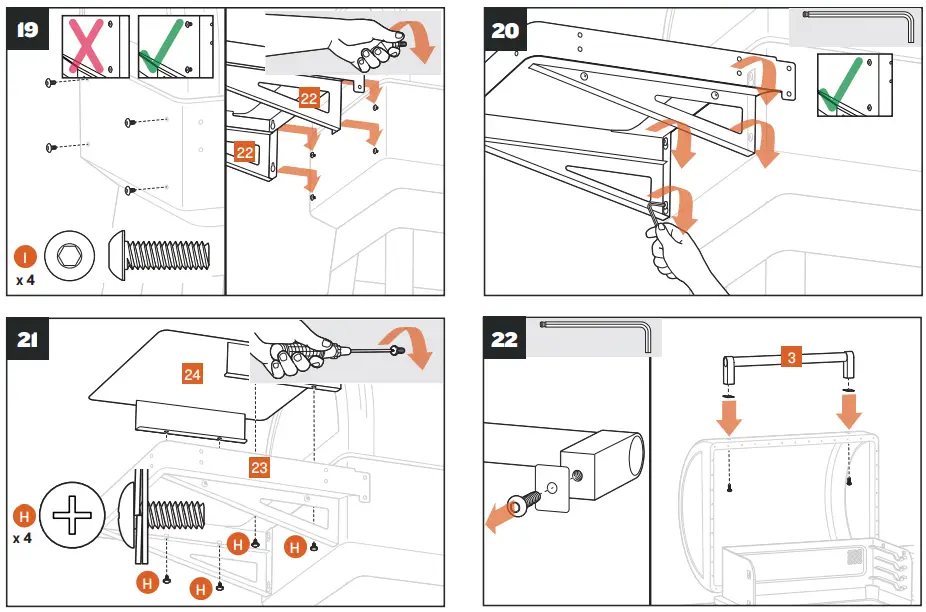 19

22

22

I

x 4

20

21

24

23

H

x 4

H

H

H

H

22

3