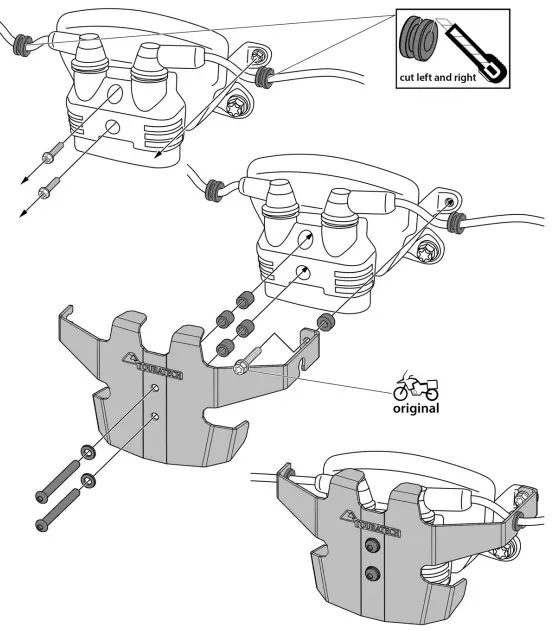 cut left and right

TOURATECH

original

TOURATECH