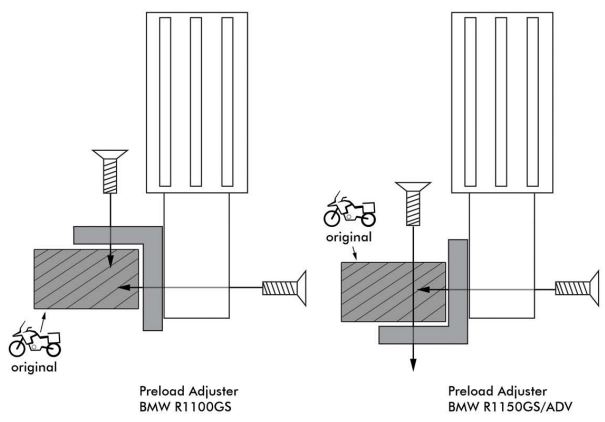 original

Preload Adjuster
BMW R1100GS

original

Preload Adjuster
BMW R1150GS/ADV