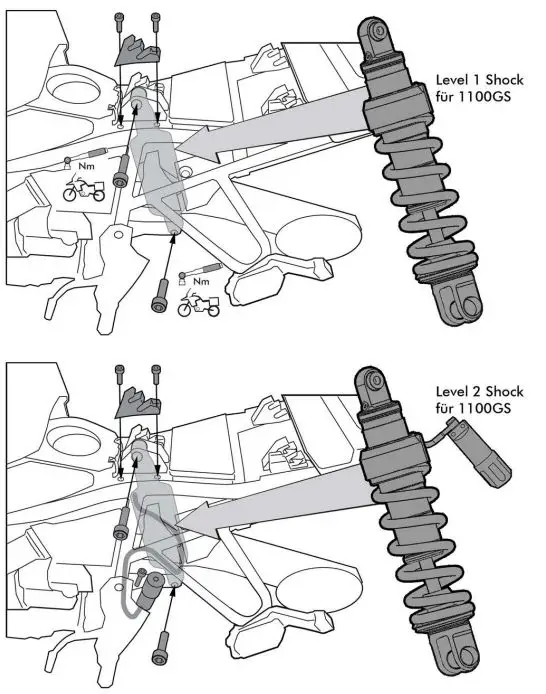 Level 1 Shock
für 1100GS

Nm

Nm

Level 2 Shock
für 1100GS