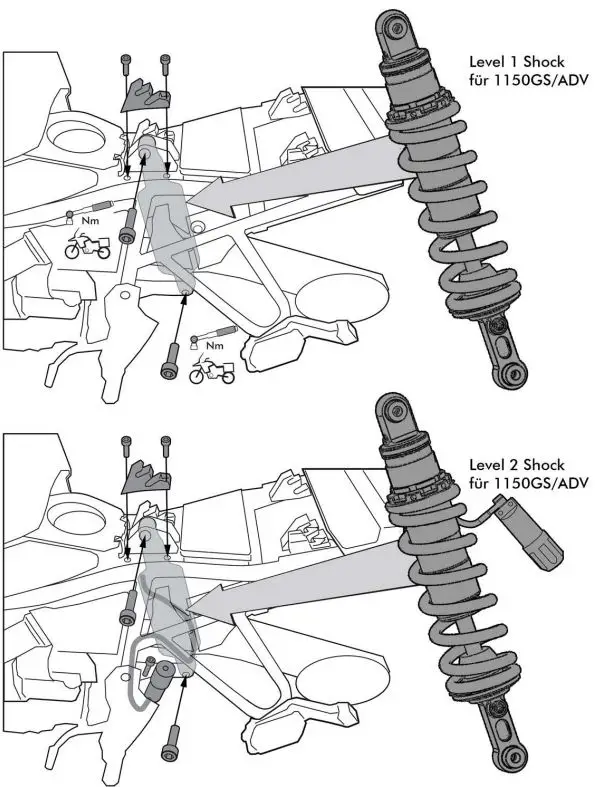 Level 1 Shock
für 1150GS/ADV

Nm

Nm

Level 2 Shock
für 1150GS/ADV