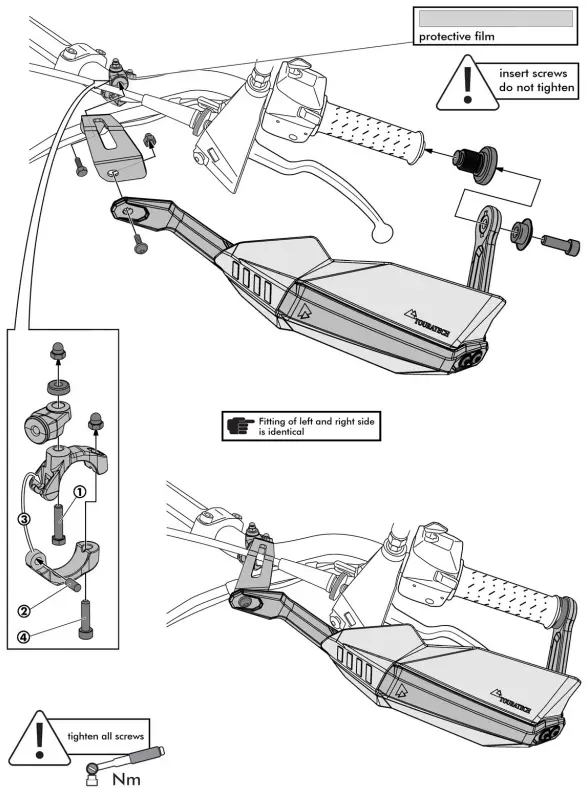 protective film

insert screws do not tighten

TOURATECH

Fitting of left and right side is identical

①
③
②
④

TOURATECH

tighten all screws

Nm