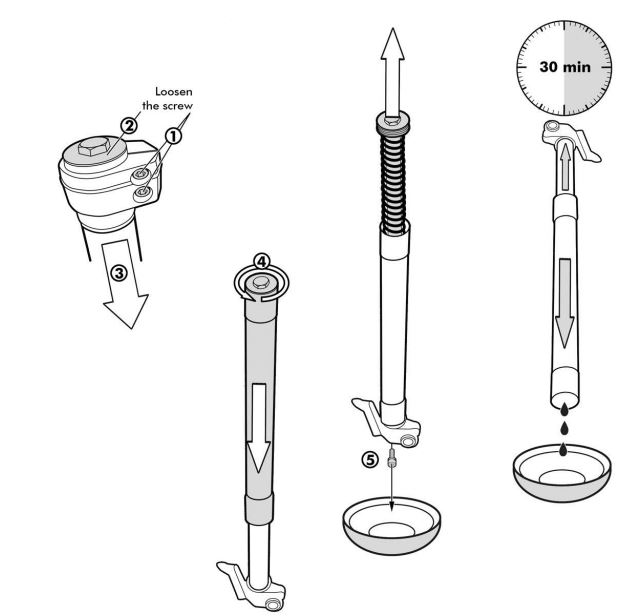 Loosen the screw
2
1
3
4
5
30 min