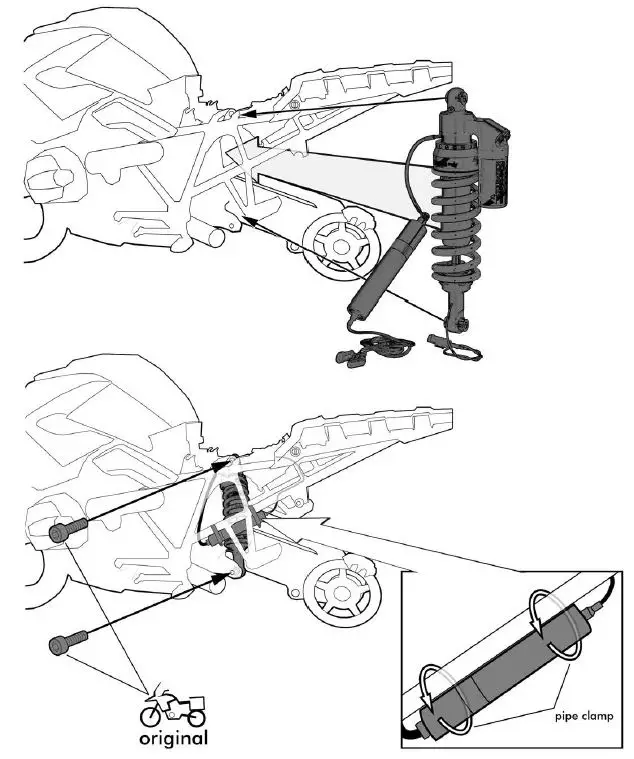 original

pipe clamp