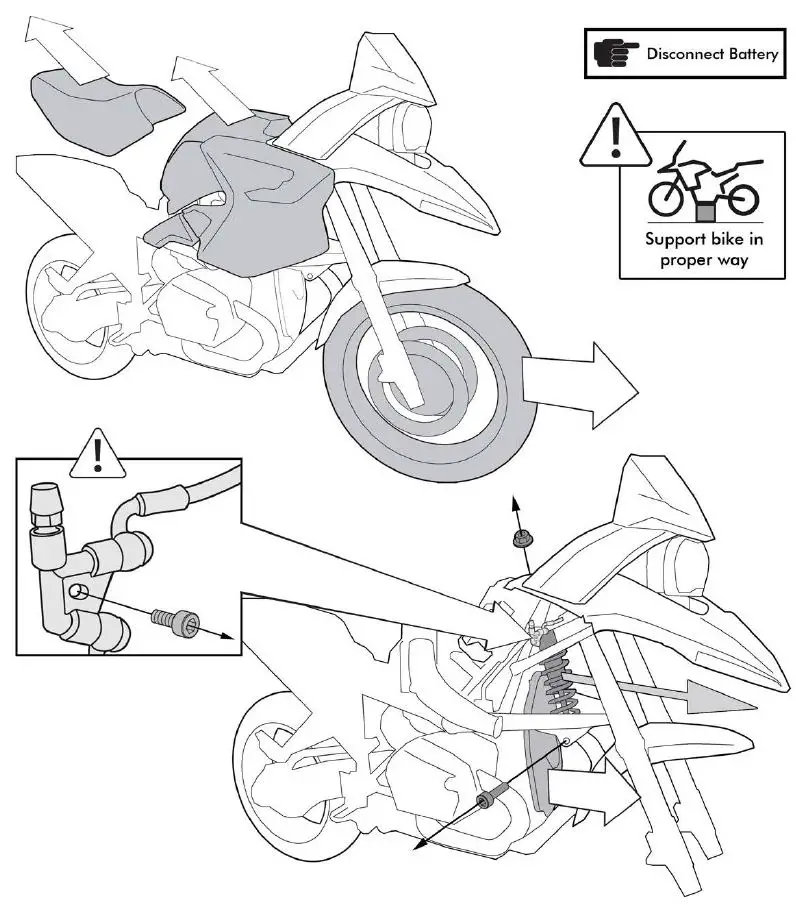 Disconnect Battery

Support bike in proper way