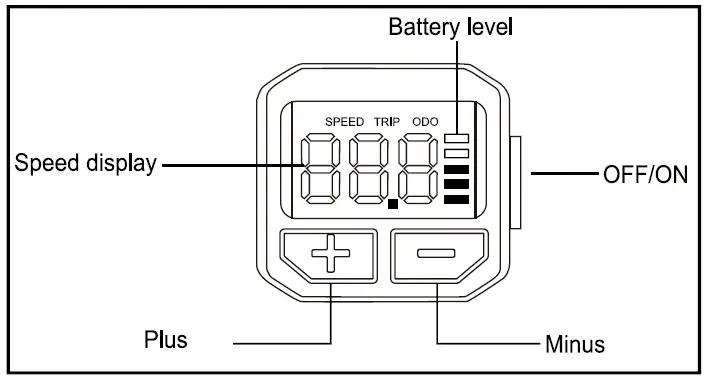 Battery level

SPEED TRIP ODO

Speed display

OFF/ON

Plus

Minus