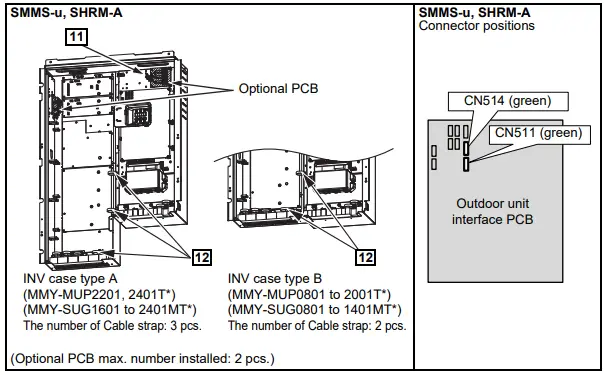 SMMS-u, SHRM-A

11

Optional PCB

12

12

INV case type A
(MMY-MUP2201, 2401T*)
(MMY-SUG1601 to 2401MT*)
The number of Cable strap: 3 pcs.

INV case type B
(MMY-MUP0801 to 2001T*)
(MMY-SUG0801 to 1401MT*)
The number of Cable strap: 2 pcs.

(Optional PCB max. number installed: 2 pcs.)

SMMS-u, SHRM-A
Connector positions

CN514 (green)

CN511 (green)

Outdoor unit interface PCB