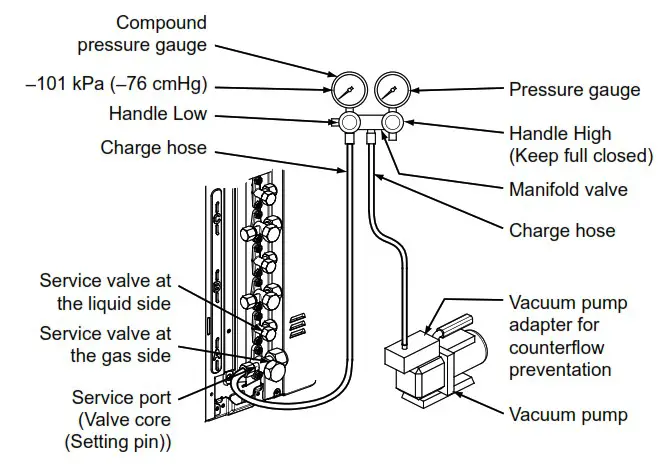 Compound pressure gauge

–101 kPa (–76 cmHg)

Handle Low

Charge hose

Service valve at the liquid side

Service valve at the gas side

Service port (Valve core (Setting pin))

Pressure gauge

Handle High (Keep full closed)

Manifold valve

Charge hose

Vacuum pump adapter for counterflow preventation

Vacuum pump