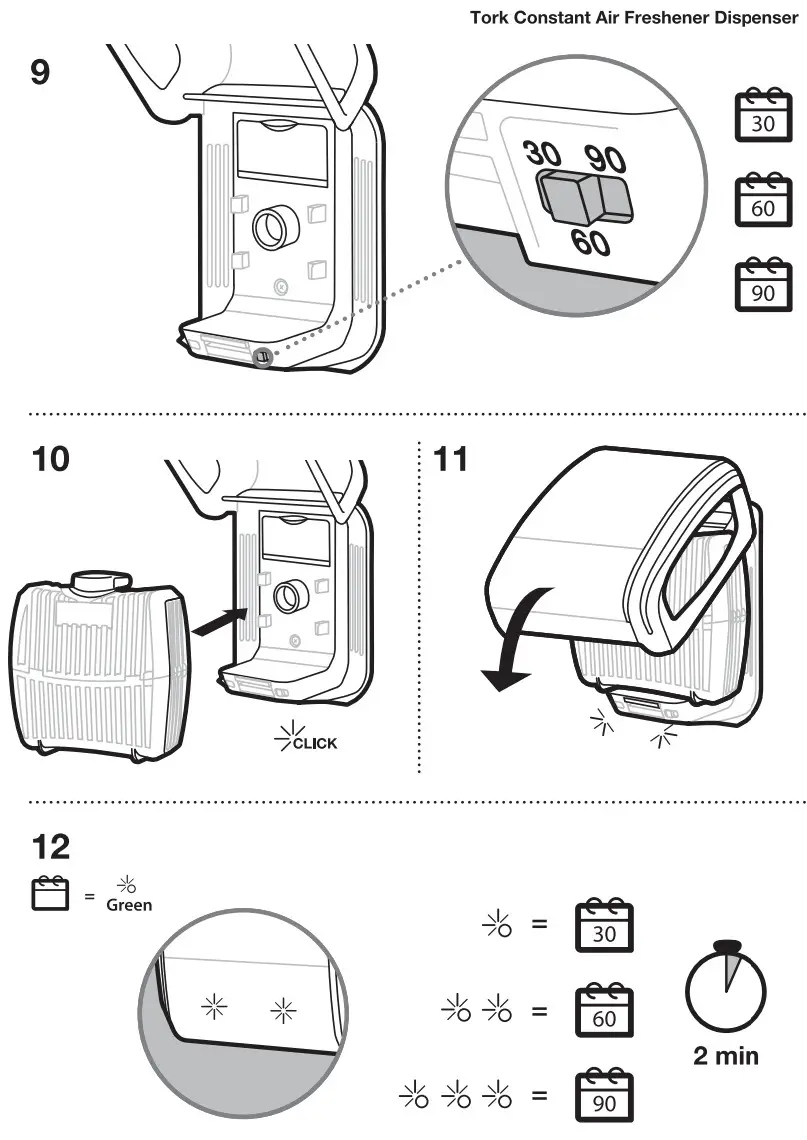 Tork Constant Air Freshener Dispenser

9

30 90
60

30

60

90

10

CLICK

11

12

= Green

= 30

= 60

= 90

2 min