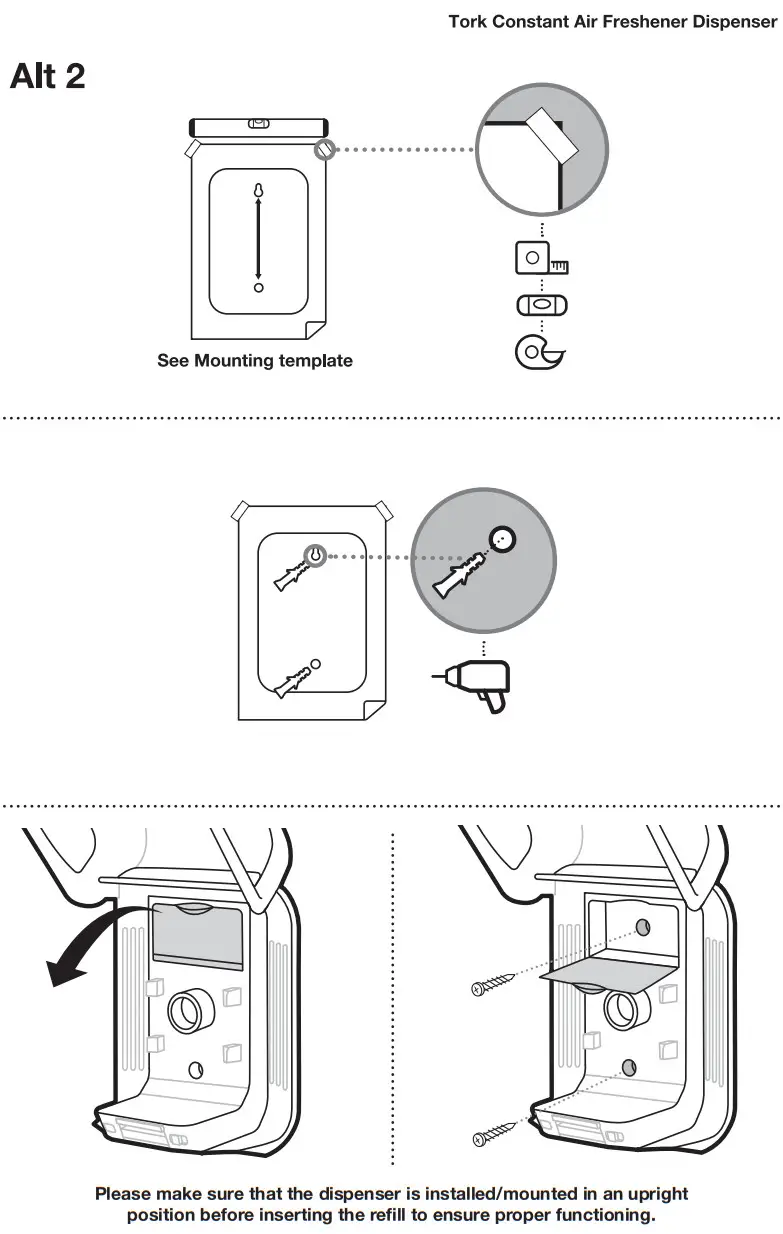 Tork Constant Air Freshener Dispenser

Alt 2

See Mounting template

Please make sure that the dispenser is installed/mounted in an upright position before inserting the refill to ensure proper functioning.