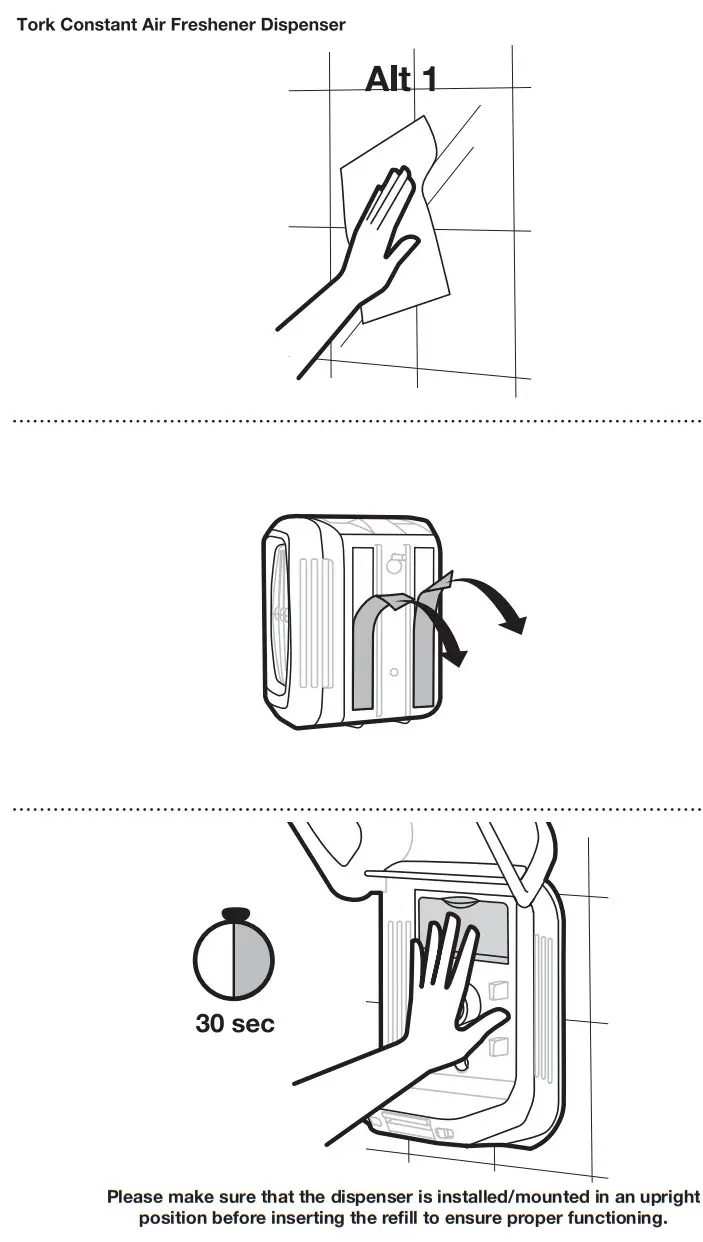 Tork Constant Air Freshener Dispenser

Alt 1

30 sec

Please make sure that the dispenser is installed/mounted in an upright position before inserting the refill to ensure proper functioning.