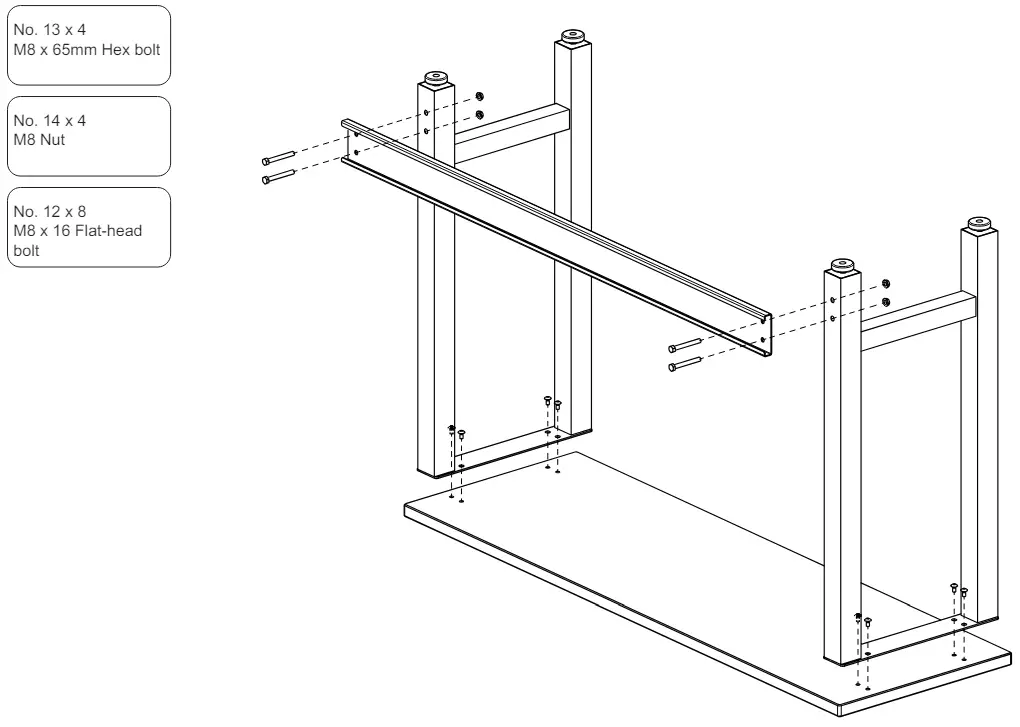 No. 13 x 4
M8 x 65mm Hex bolt

No. 14 x 4
M8 Nut

No. 12 x 8
M8 x 16 Flat-head bolt