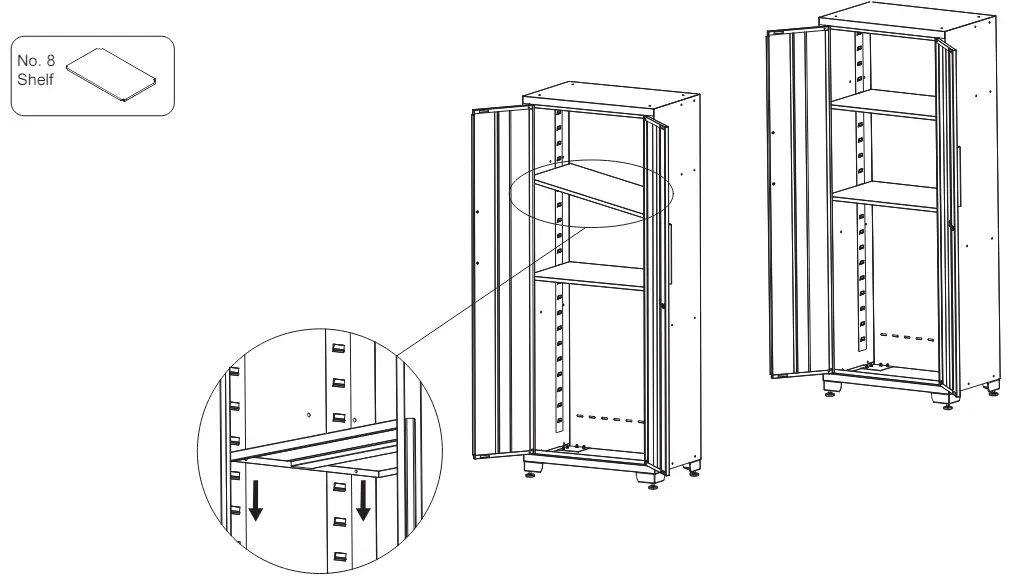 No. 8
Shelf