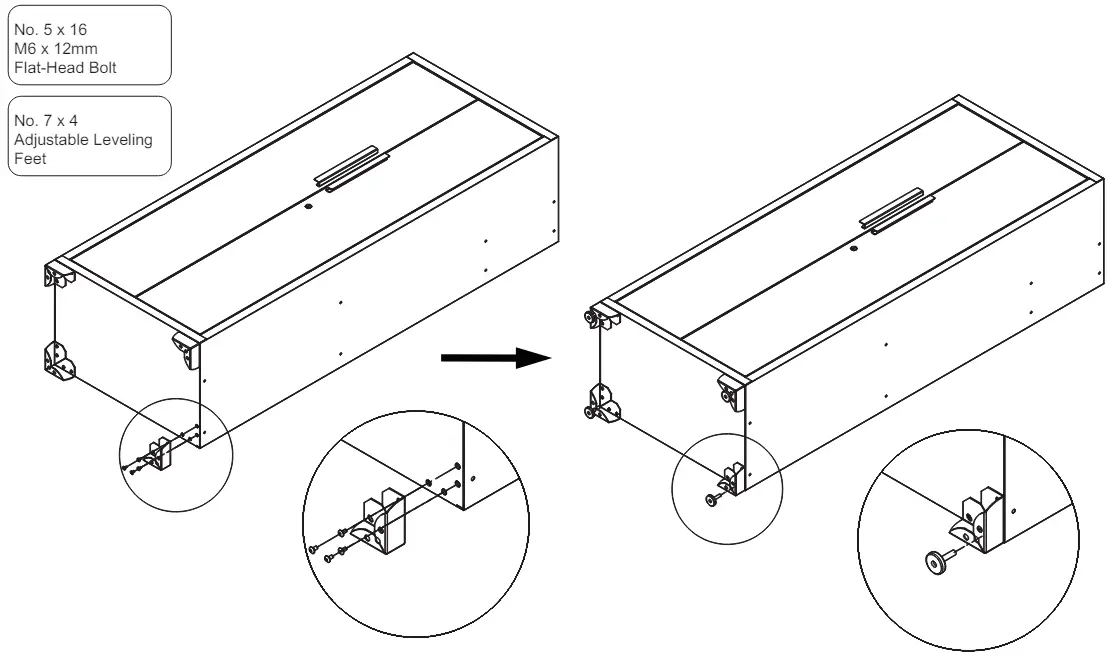 No. 5 x 16
M6 x 12mm
Flat-Head Bolt

No. 7 x 4
Adjustable Leveling Feet