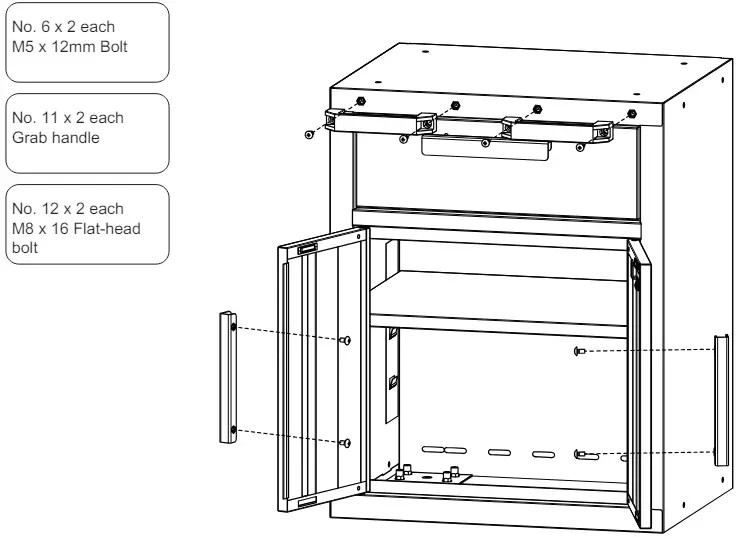 No. 6 x 2 each
M5 x 12mm Bolt

No. 11 x 2 each
Grab handle

No. 12 x 2 each
M8 x 16 Flat-head bolt