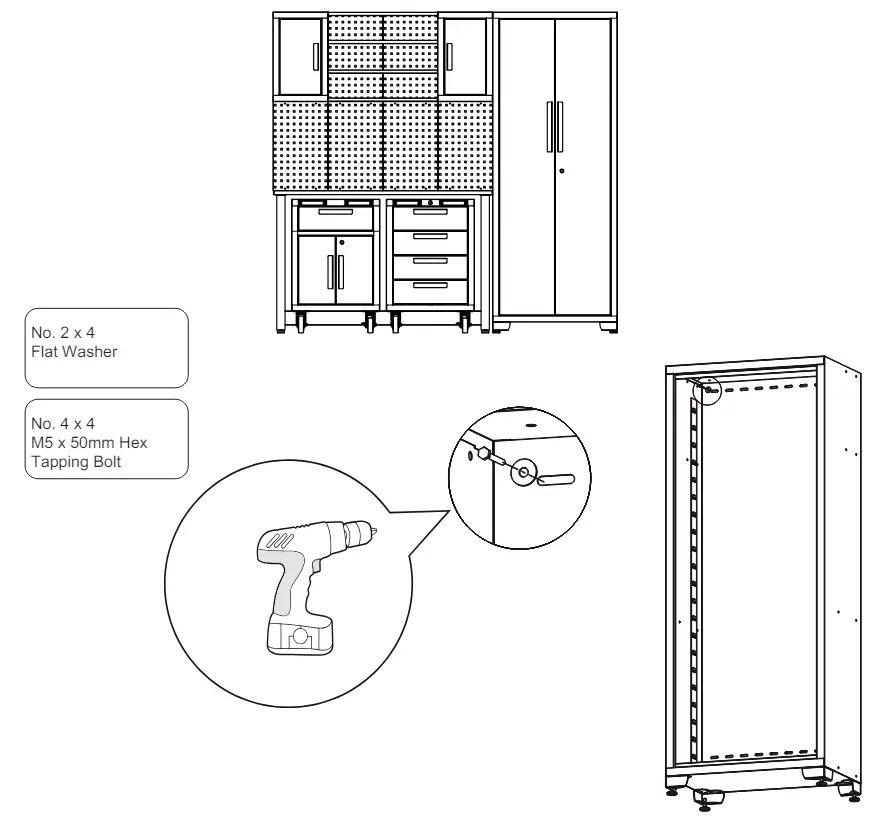 No. 2 x 4
Flat Washer

No. 4 x 4
M5 x 50mm Hex
Tapping Bolt