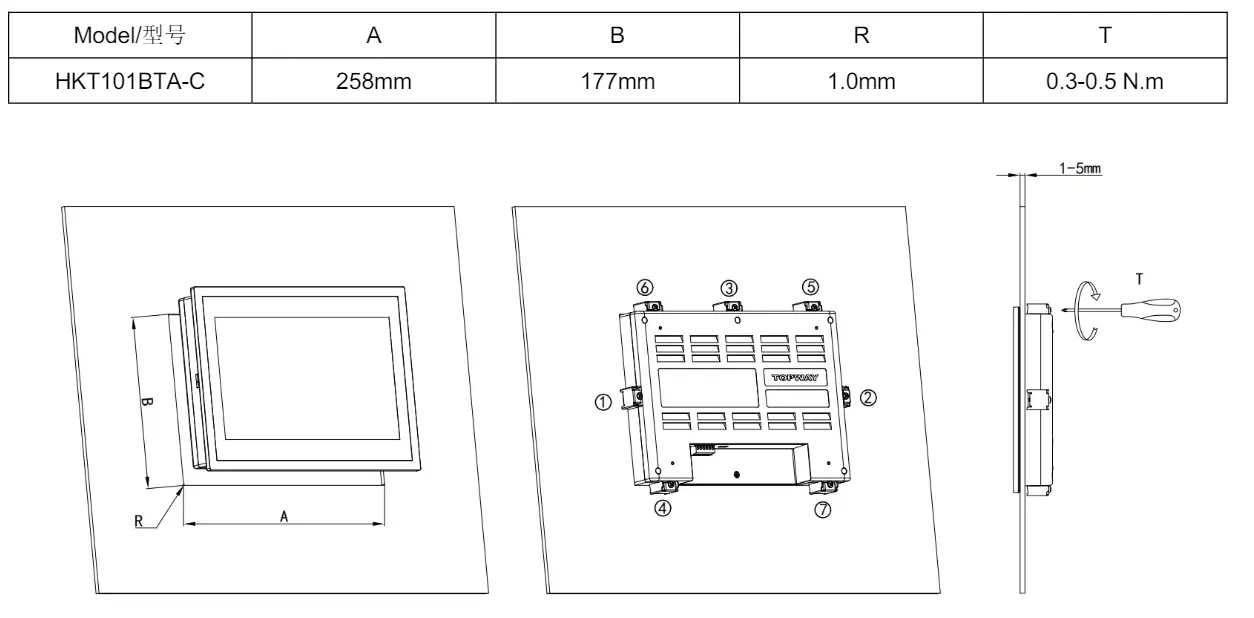 | Model/型号 | A | B | R | T |
|---|---|---|---|---|
| HKT101BTA-C | 258mm | 177mm | 1.0mm | 0.3-0.5 N.m |

B
R
A

⑥ ③ ⑤
TOPWAY
① ②
④ ⑦

1-5mm
T