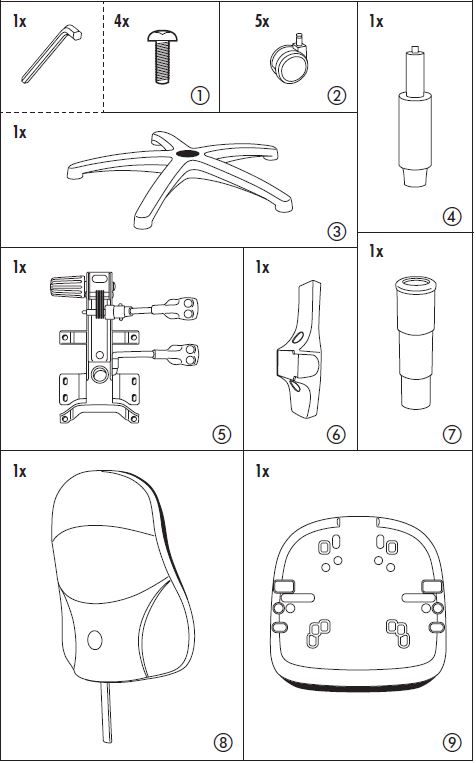 1x

4x

①

5x

②

1x

④

1x

③

1x

⑤

1x

⑥

1x

⑦

1x

⑧

1x

⑨