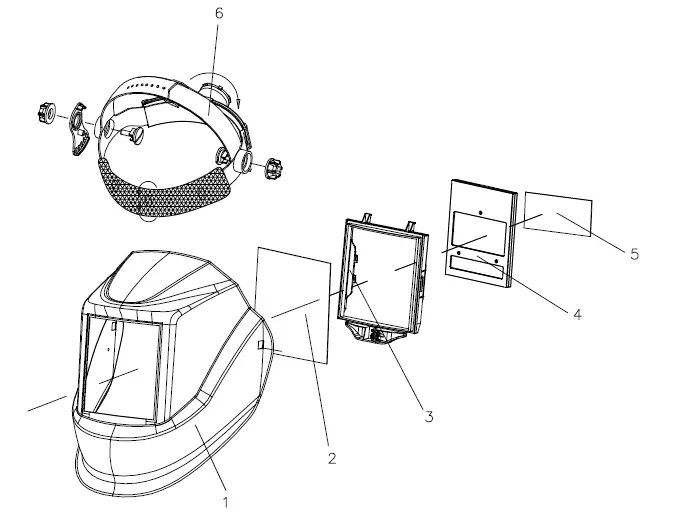 6
5
4
3
2
1