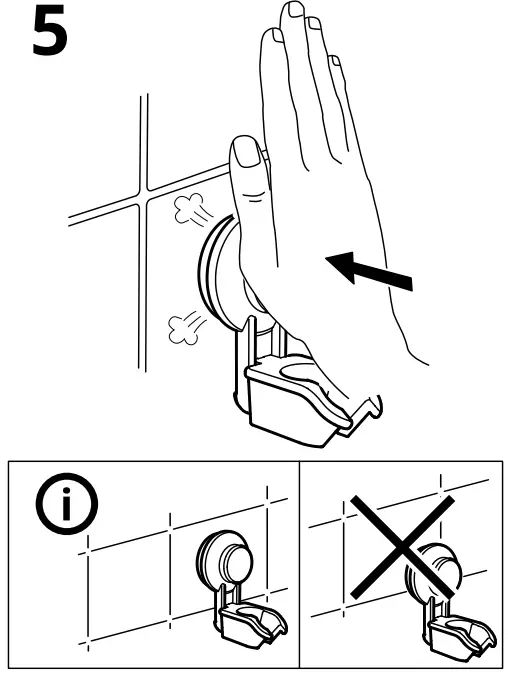 5

i