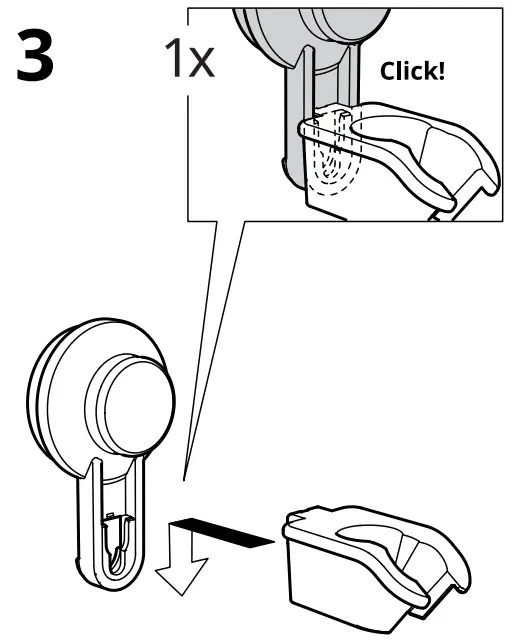 3

1x

Click!