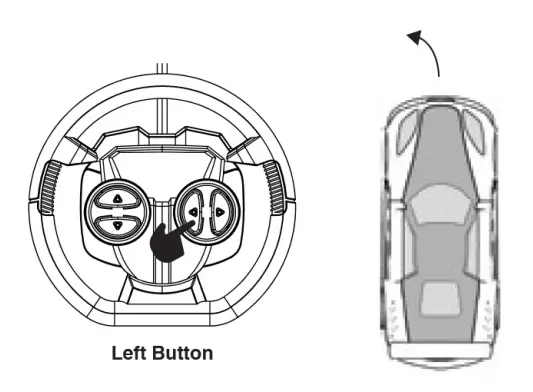 Left Button