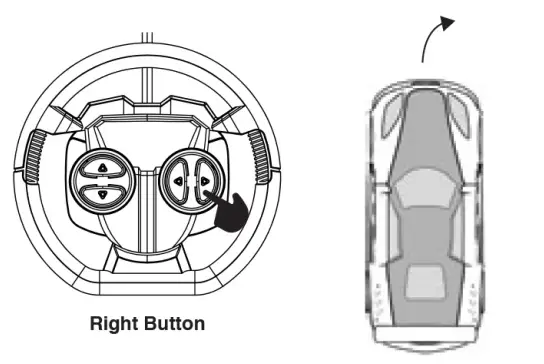 Right Button