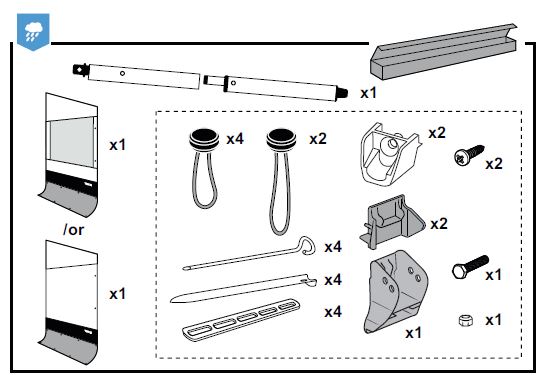 x1

x1

/or

x1

x4

x2

x2

x2

x2

x4

x4

x4

x1

x1

x1