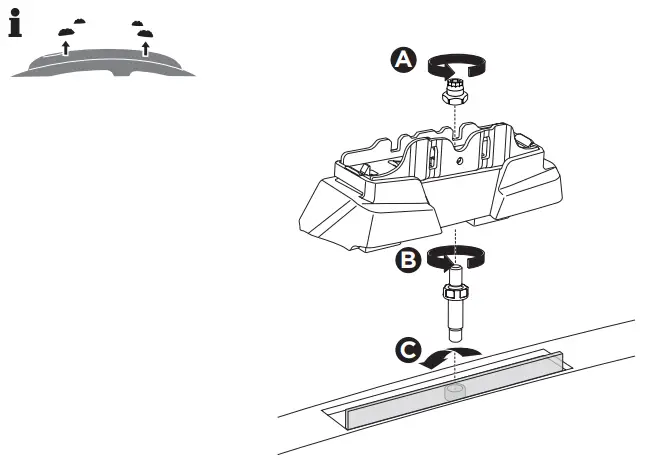 i

A

B

C