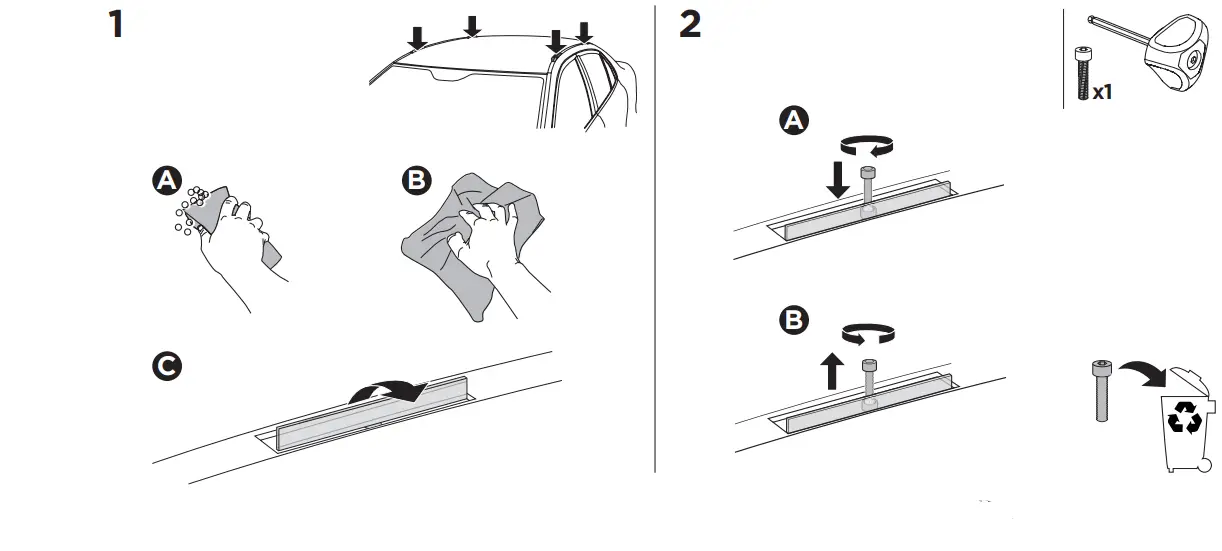 1

A

B

C

2

x1

A

B