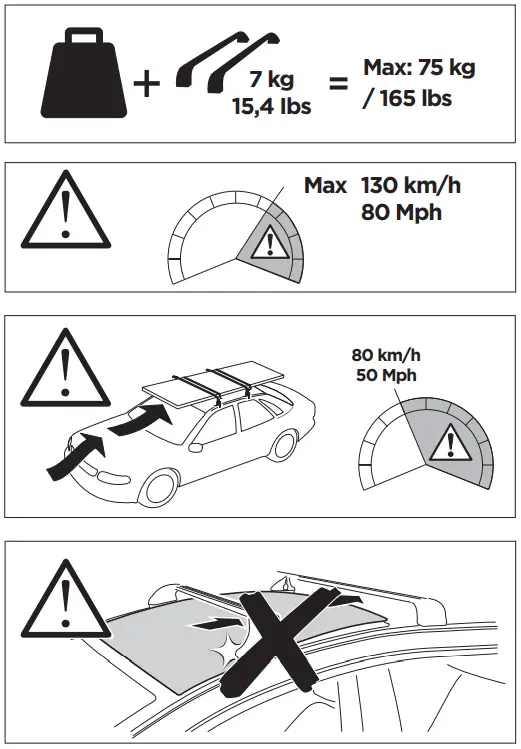 + 7 kg 15,4 lbs = Max: 75 kg / 165 lbs

Max 130 km/h 80 Mph

80 km/h 50 Mph