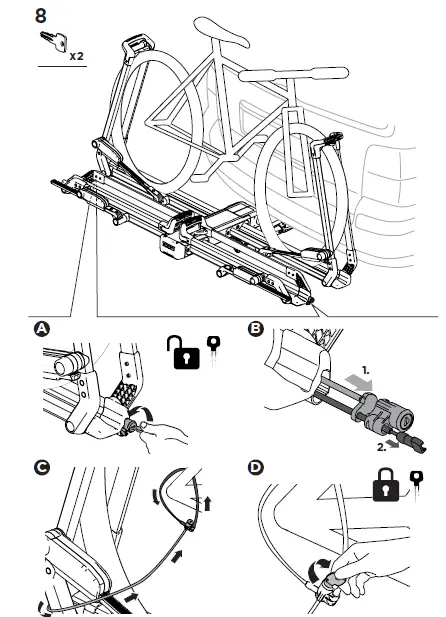 8

x 2

A

B

1.

2.

C

D