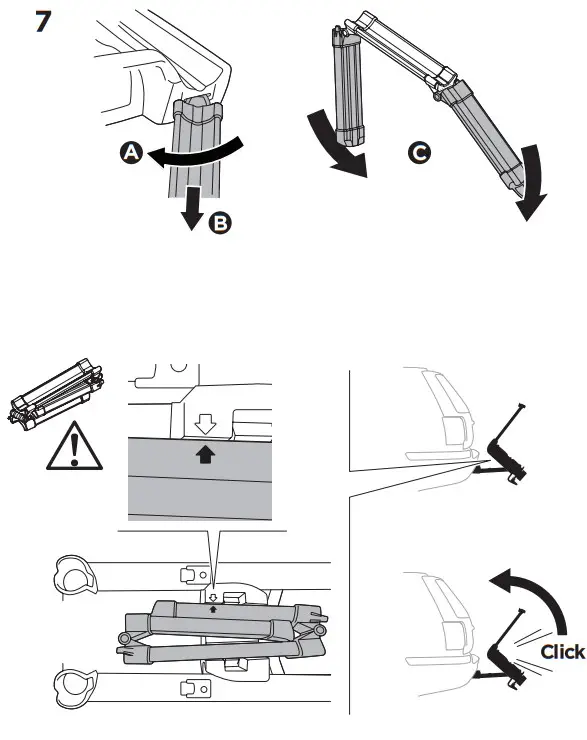 7

A

B

C

Click