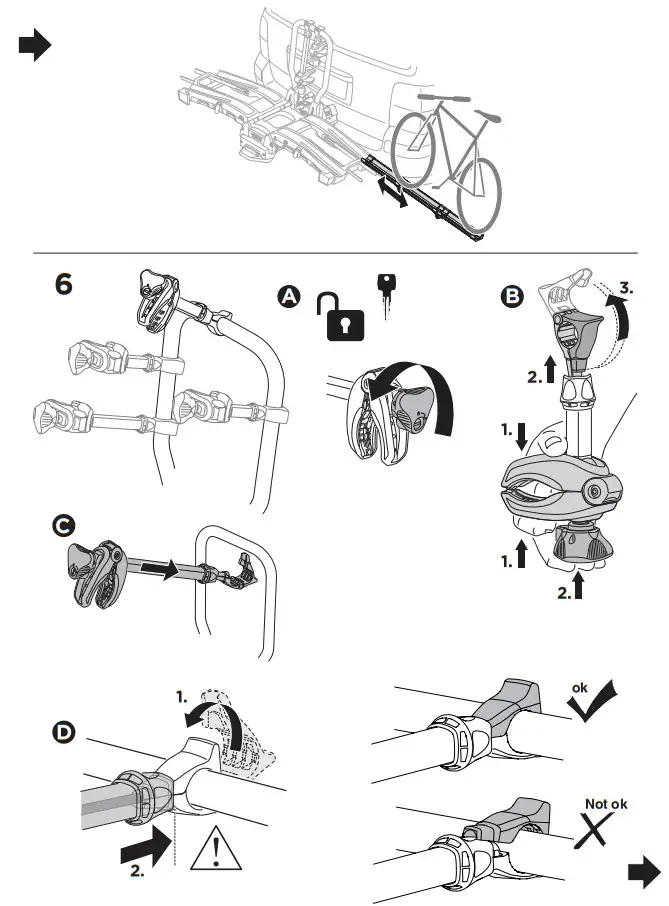 6

A

B

3.

2.

1.

1.

2.

C

D

1.

2.

ok

Not ok