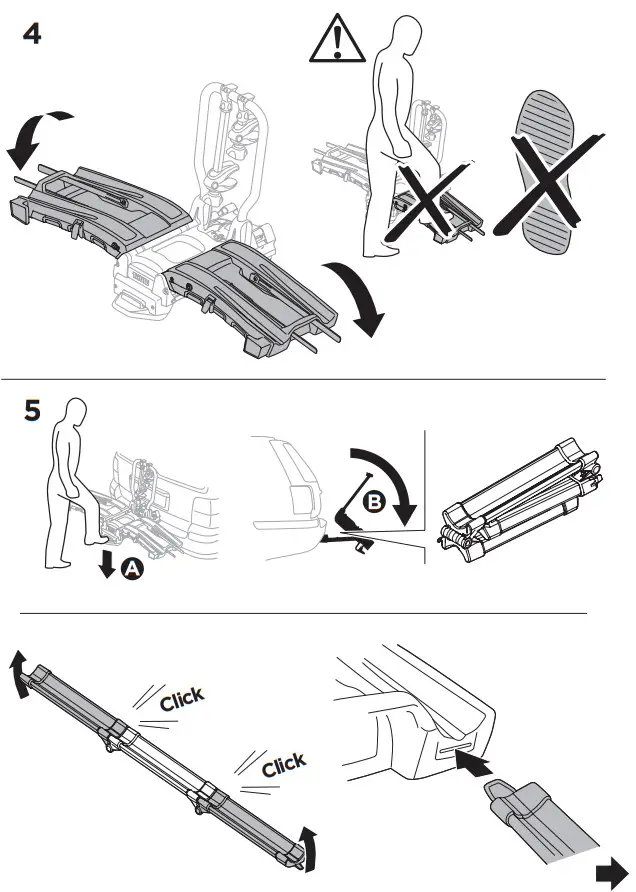 4

5

A

B

Click

Click