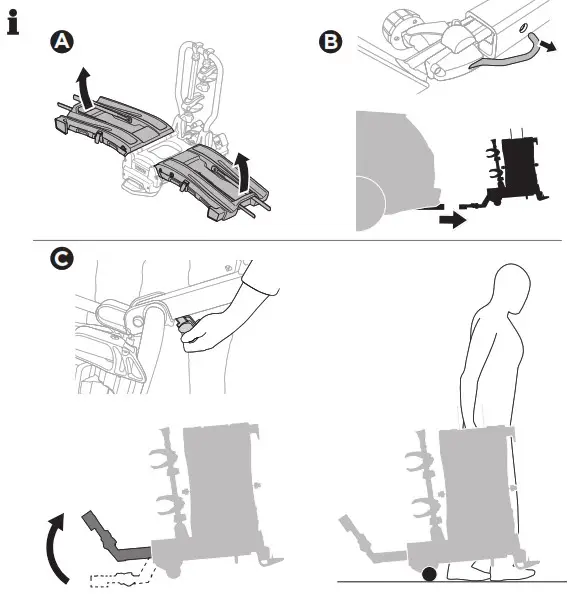 i
A
B
C