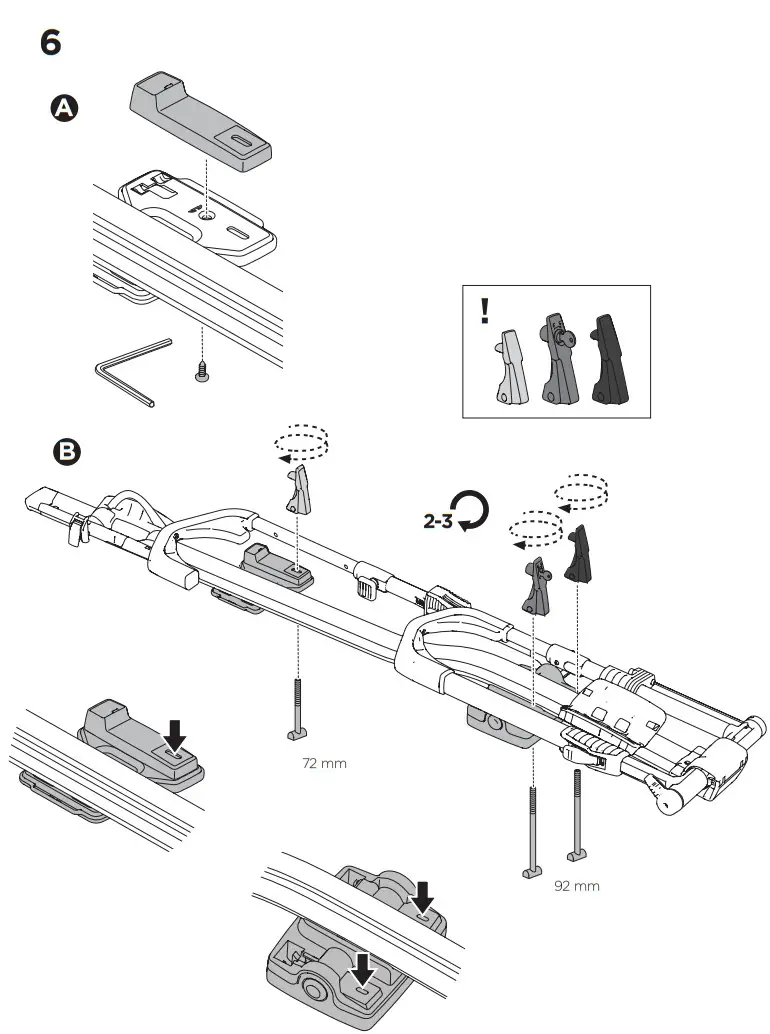 6

A

!

B

2-3

72 mm

92 mm