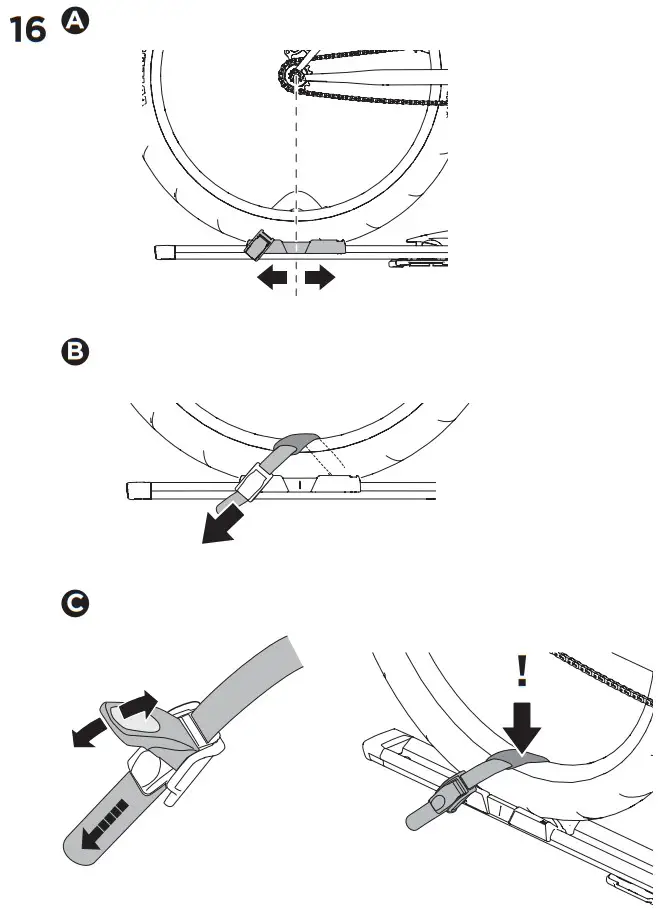 16 A

B

C

!